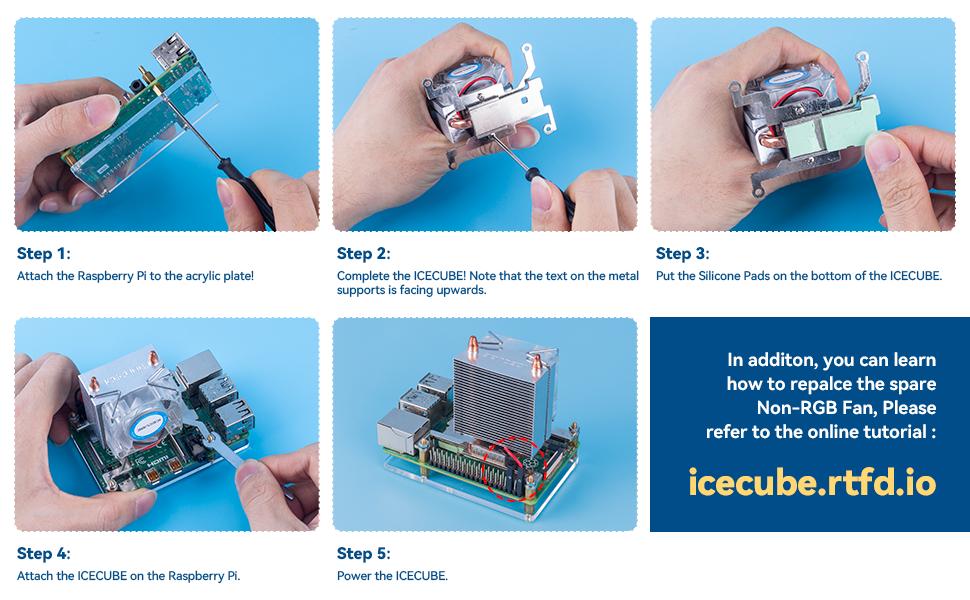 Step 1:
Attach the Raspberry Pi to the acrylic plate!

Step 2:
Complete the ICECUBE! Note that the text on the metal supports is facing upwards.

Step 3:
Put the Silicone Pads on the bottom of the ICECUBE.

Step 4:
Attach the ICECUBE on the Raspberry Pi.

Step 5:
Power the ICECUBE.

In additon, you can learn how to repalce the spare Non-RGB Fan, Please refer to the online tutorial :

icecube.rtfd.io